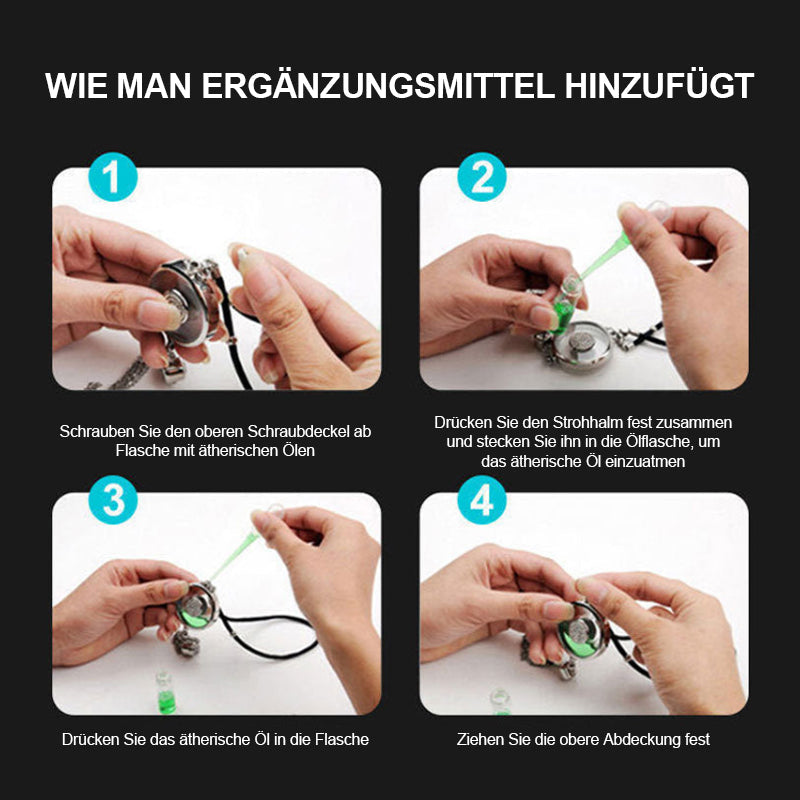 WIE MAN ERGÄNZUNGSMITTEL HINZUFÜGT

1

Schrauben Sie den oberen Schraubdeckel ab Flasche mit ätherischen Ölen

2

Drücken Sie den Strohhalm fest zusammen und stecken Sie ihn in die Ölflasche, um das ätherische Öl einzuatmen

3

Drücken Sie das ätherische Öl in die Flasche

4

Ziehen Sie die obere Abdeckung fest